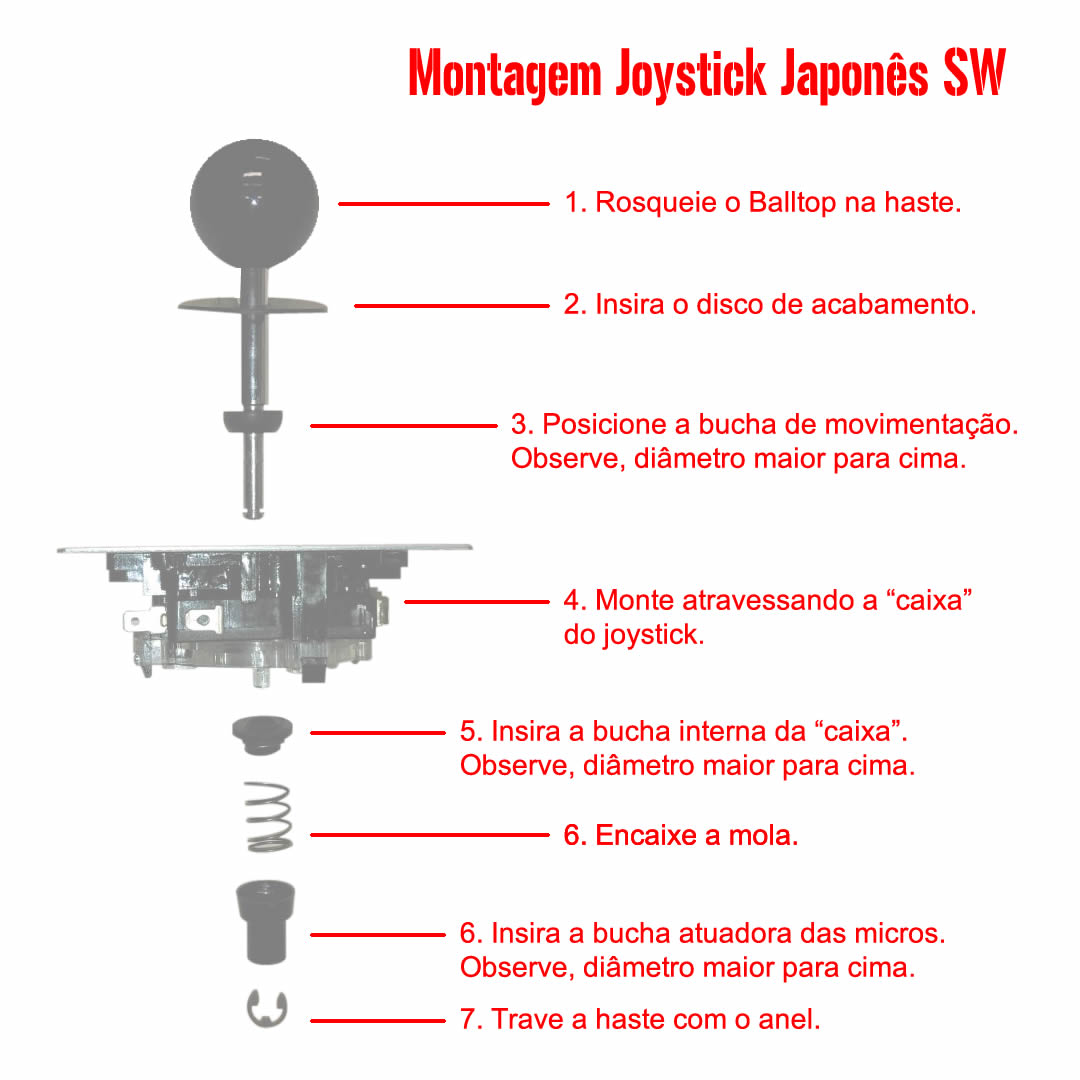 Montagem Joystick Japonês SW

1. Rosqueie o Balltop na haste.

2. Insira o disco de acabamento.

3. Posicione a bucha de movimentação. Observe, diâmetro maior para cima.

4. Monte atravessando a “caixa” do joystick.

5. Insira a bucha interna da “caixa”. Observe, diâmetro maior para cima.

6. Encaixe a mola.

6. Insira a bucha atuadora das micros. Observe, diâmetro maior para cima.

7. Trave a haste com o anel.